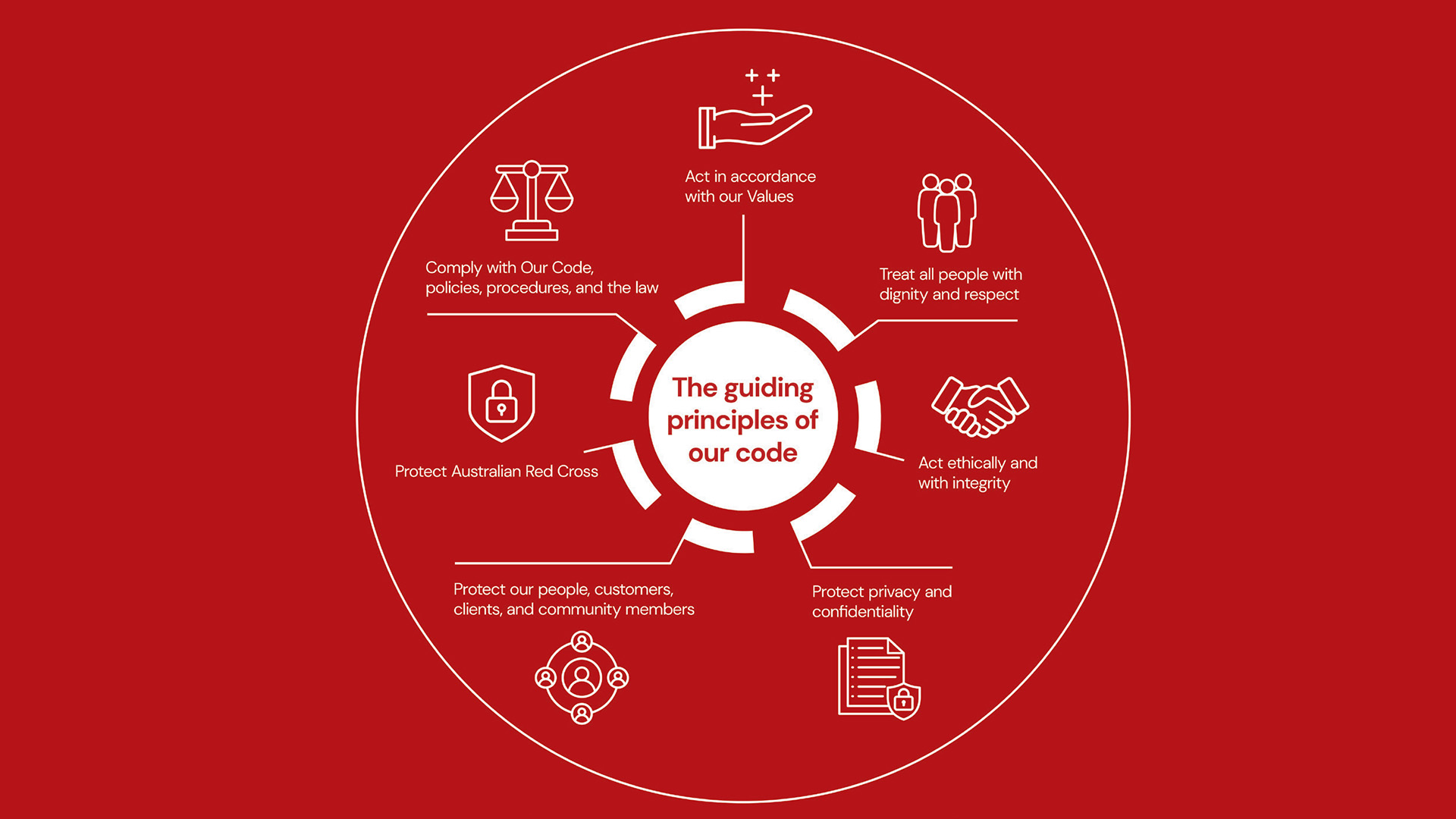 The guiding principles of our code

Act in accordance with our Values

Treat all people with dignity and respect

Act ethically and with integrity

Protect privacy and confidentiality

Protect our people, customers, clients, and community members

Protect Australian Red Cross

Comply with Our Code, policies, procedures, and the law